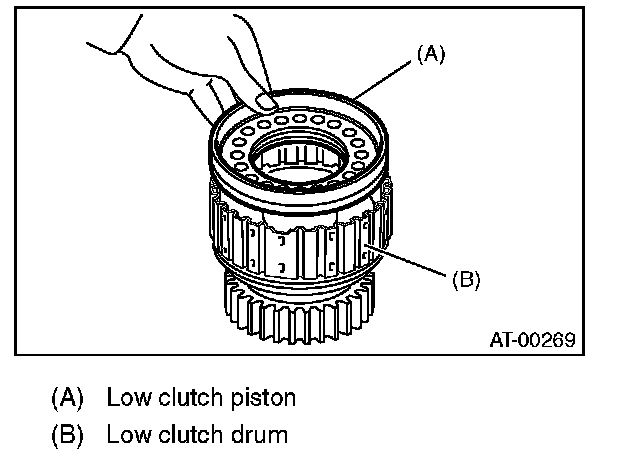 (A)

(B)

AT-00269

(A) Low clutch piston
(B) Low clutch drum