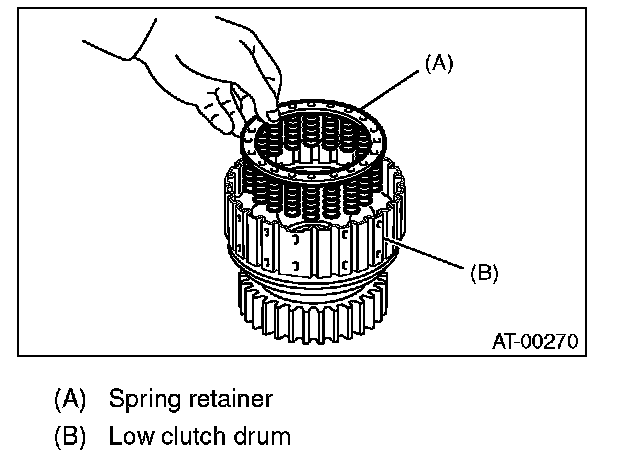 (A)

(B)

AT-00270

(A) Spring retainer

(B) Low clutch drum