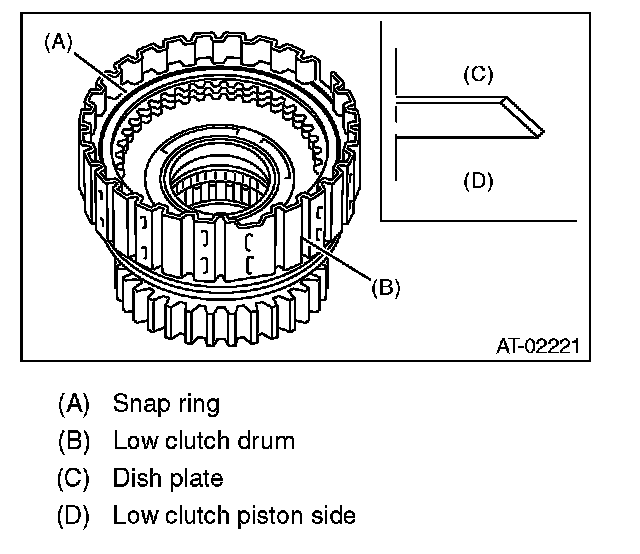 (A)

(C)

(D)

(B)

AT-02221

(A) Snap ring
(B) Low clutch drum
(C) Dish plate
(D) Low clutch piston side