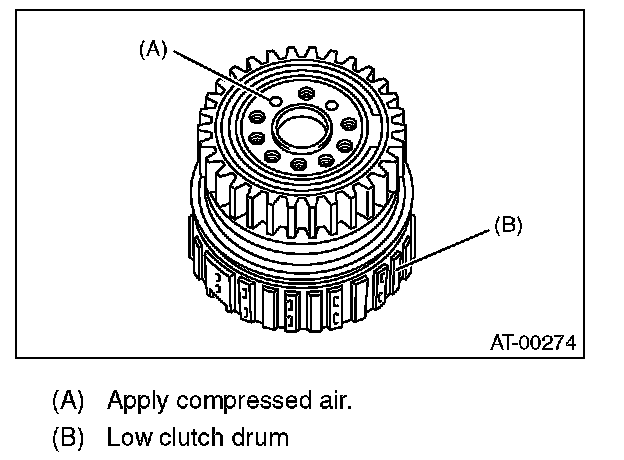 (A)

(B)

AT-00274

(A) Apply compressed air.

(B) Low clutch drum