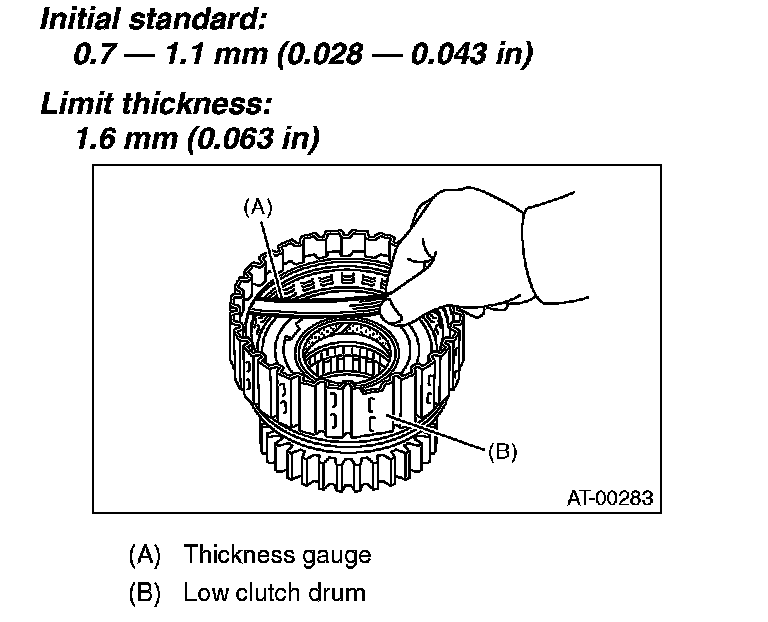 Initial standard:
0.7 — 1.1 mm (0.028 — 0.043 in)

Limit thickness:
1.6 mm (0.063 in)

(A)

(B)

AT-00283

(A) Thickness gauge
(B) Low clutch drum