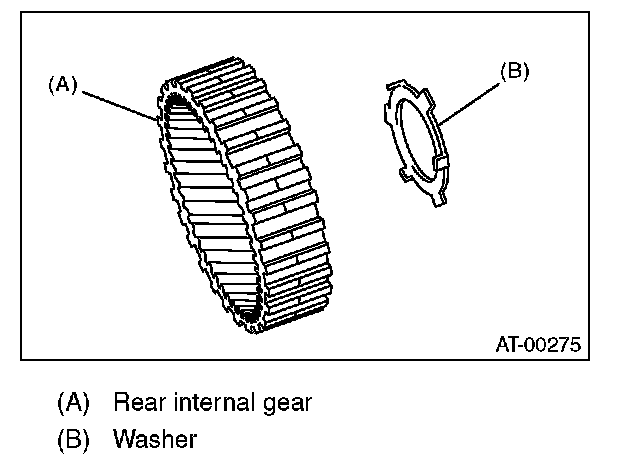 (A)

(B)

AT-00275

(A) Rear internal gear

(B) Washer