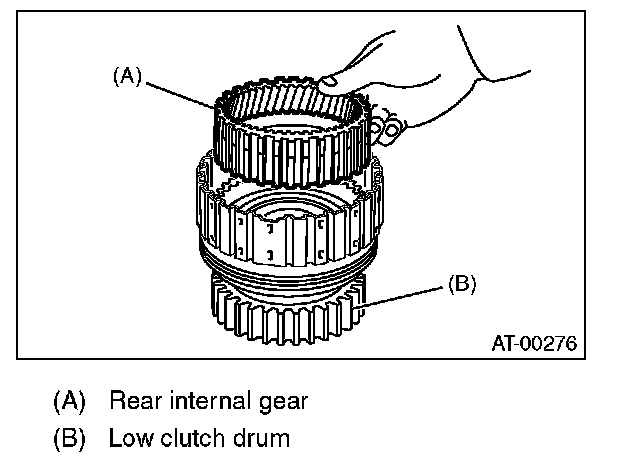 (A)

(B)

AT-00276

(A) Rear internal gear

(B) Low clutch drum