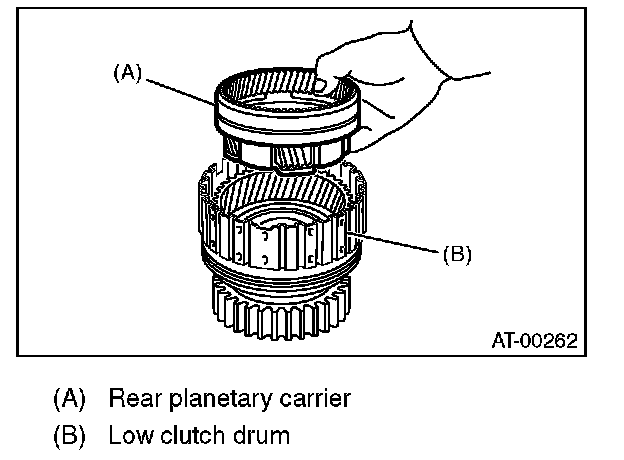 (A)

(B)

AT-00262

(A) Rear planetary carrier

(B) Low clutch drum