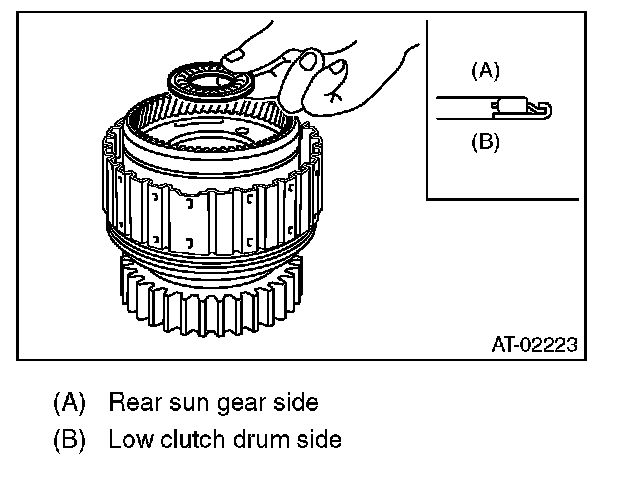 (A)

(B)

AT-02223

(A) Rear sun gear side

(B) Low clutch drum side