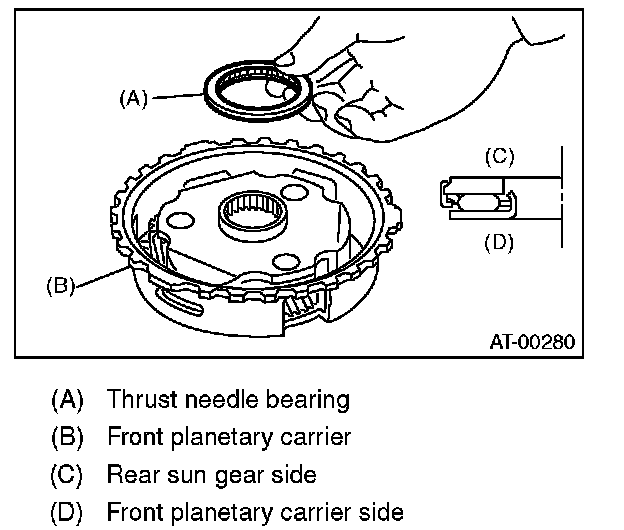 (A)

(C)

(D)

(B)

AT-00280

(A) Thrust needle bearing
(B) Front planetary carrier
(C) Rear sun gear side
(D) Front planetary carrier side