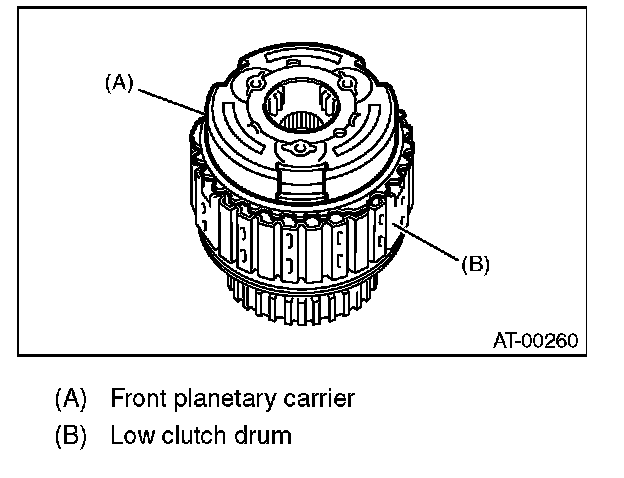 (A)

(B)

AT-00260

(A) Front planetary carrier

(B) Low clutch drum