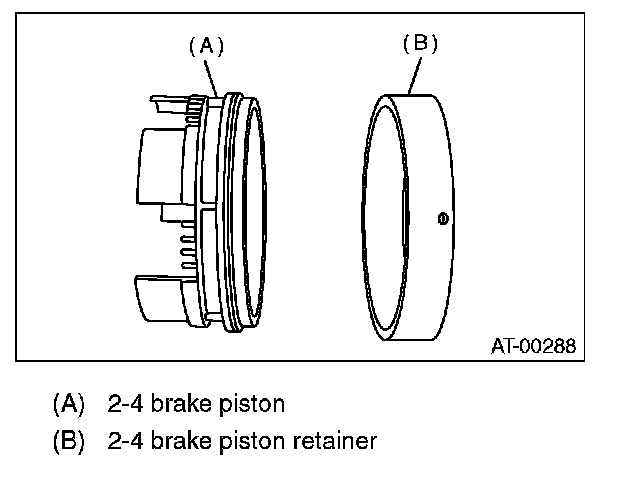 (A)

(B)

AT-00288

(A) 2-4 brake piston

(B) 2-4 brake piston retainer