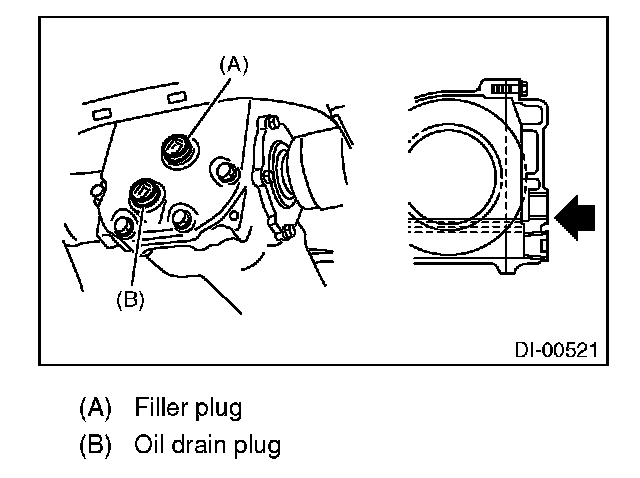 (A)

(B)

DI-00521

(A) Filler plug
(B) Oil drain plug