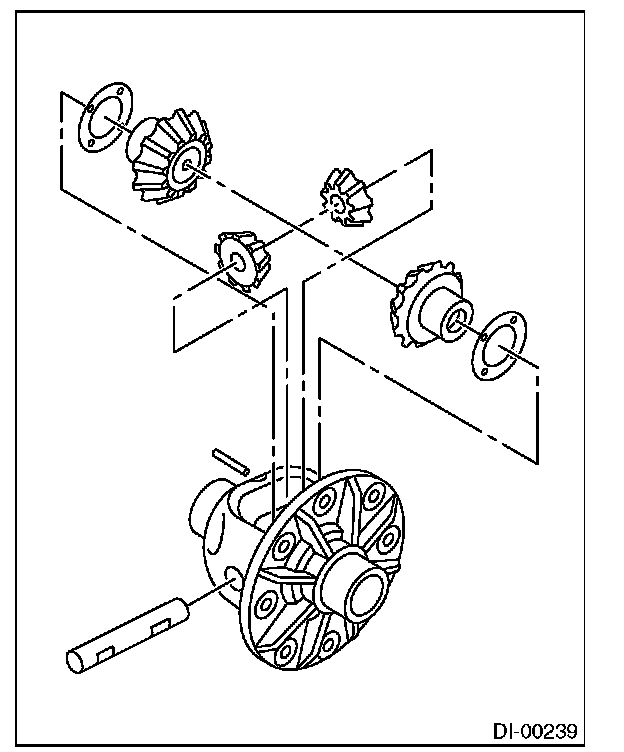 DI-00239