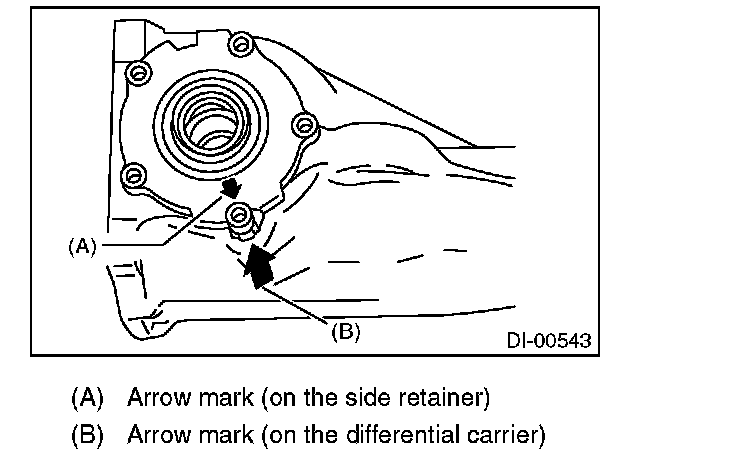 (A)
(B)
DI-00543

(A) Arrow mark (on the side retainer)
(B) Arrow mark (on the differential carrier)