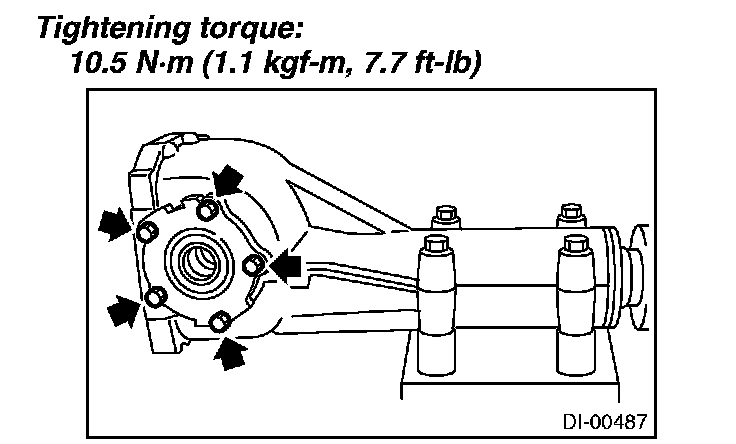 Tightening torque:
10.5 N·m (1.1 kgf-m, 7.7 ft-lb)

DI-00487