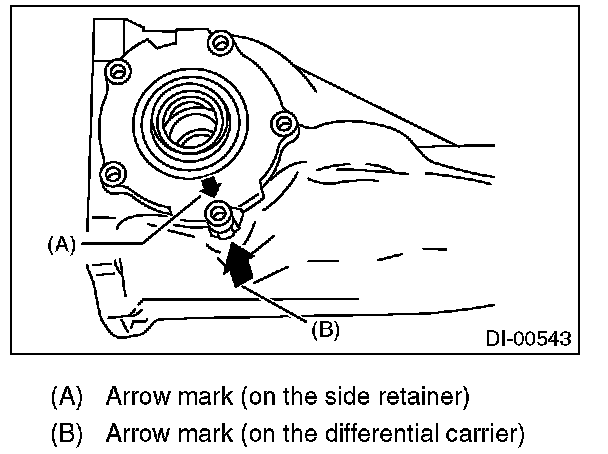 (A)

(B)

DI-00543

(A) Arrow mark (on the side retainer)

(B) Arrow mark (on the differential carrier)