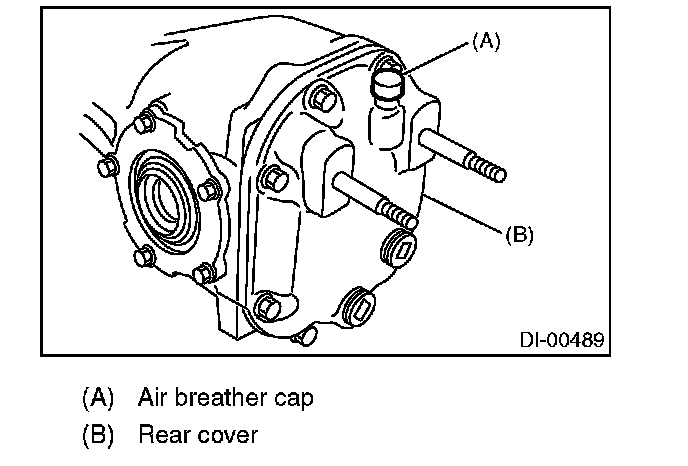 (A)

(B)

DI-00489

(A) Air breather cap

(B) Rear cover