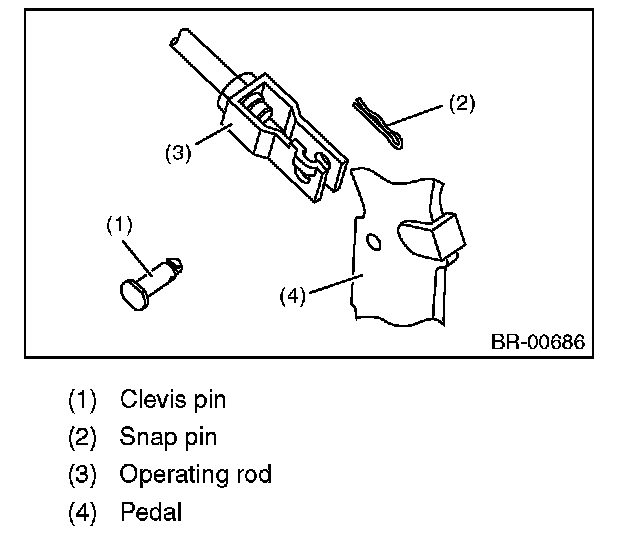 (2)
(3)
(1)
(4)
BR-00686

(1) Clevis pin
(2) Snap pin
(3) Operating rod
(4) Pedal