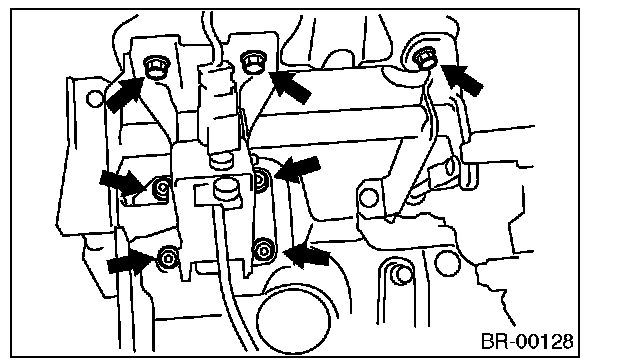 BR-00128