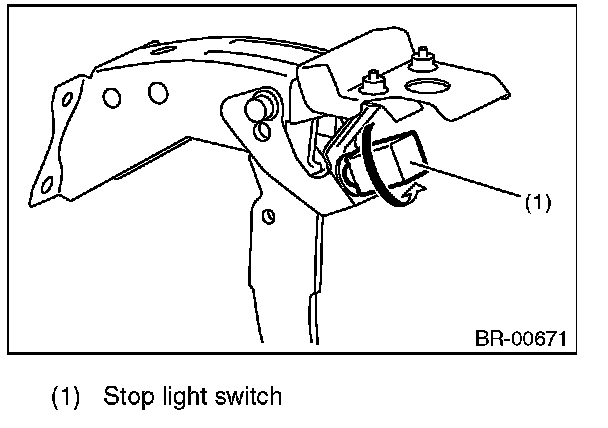 (1)

BR-00671

(1) Stop light switch