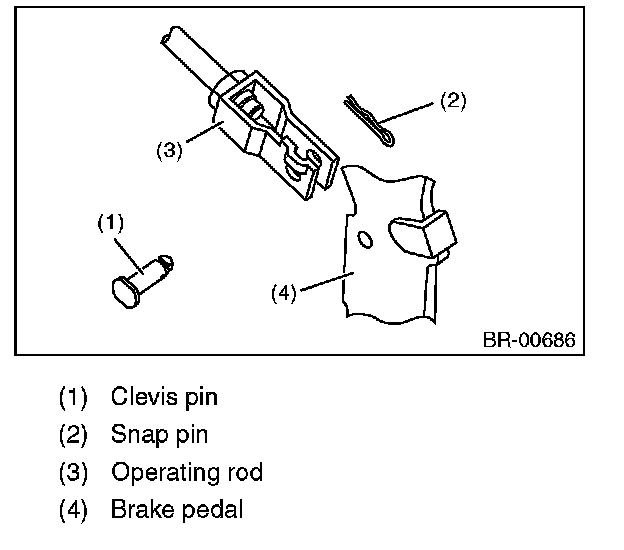 (2)

(3)

(1)

(4)

BR-00686

(1) Clevis pin
(2) Snap pin
(3) Operating rod
(4) Brake pedal