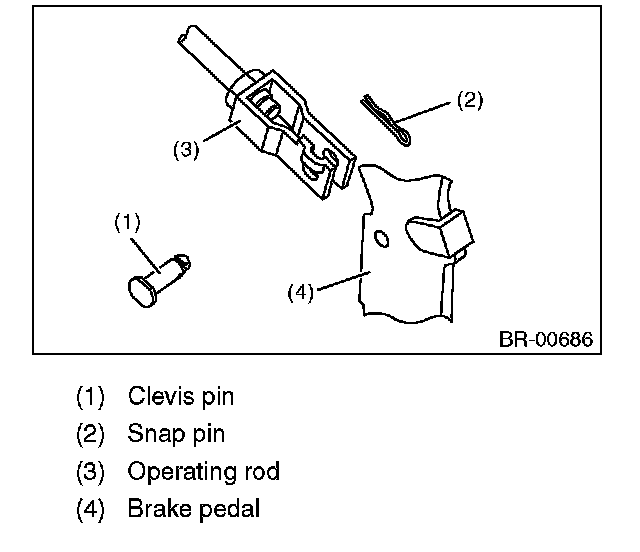 (2)

(3)

(1)

(4)

BR-00686

(1) Clevis pin
(2) Snap pin
(3) Operating rod
(4) Brake pedal