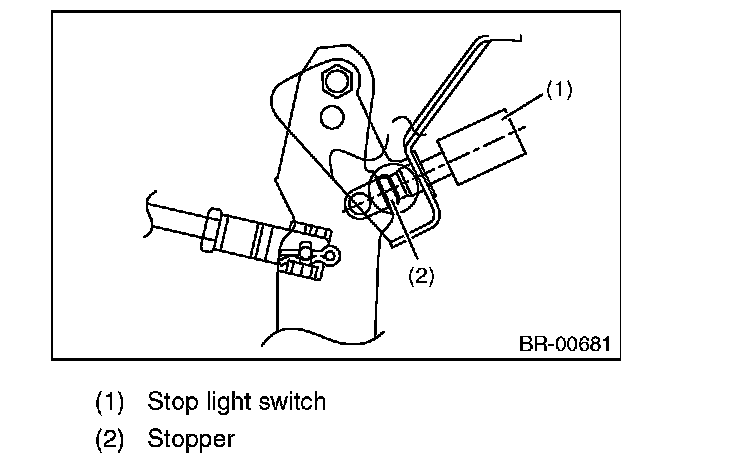 (1)

(2)

BR-00681

(1) Stop light switch
(2) Stopper