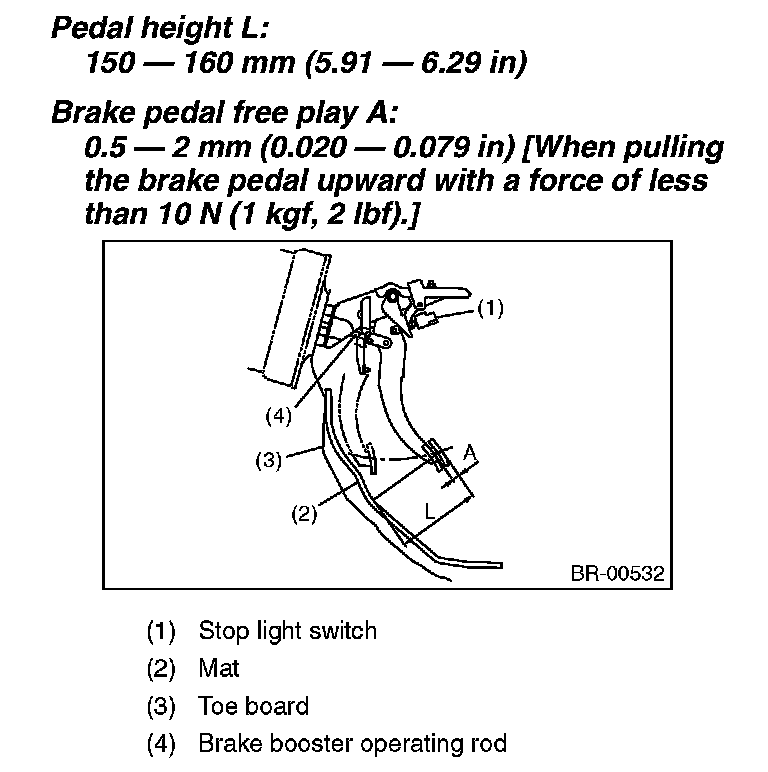 Pedal height L:
150 — 160 mm (5.91 — 6.29 in)

Brake pedal free play A:
0.5 — 2 mm (0.020 — 0.079 in) [When pulling the brake pedal upward with a force of less than 10 N (1 kgf, 2 lbf).]

(1)
(4)
(3)
A
(2)
L
BR-00532

(1) Stop light switch
(2) Mat
(3) Toe board
(4) Brake booster operating rod