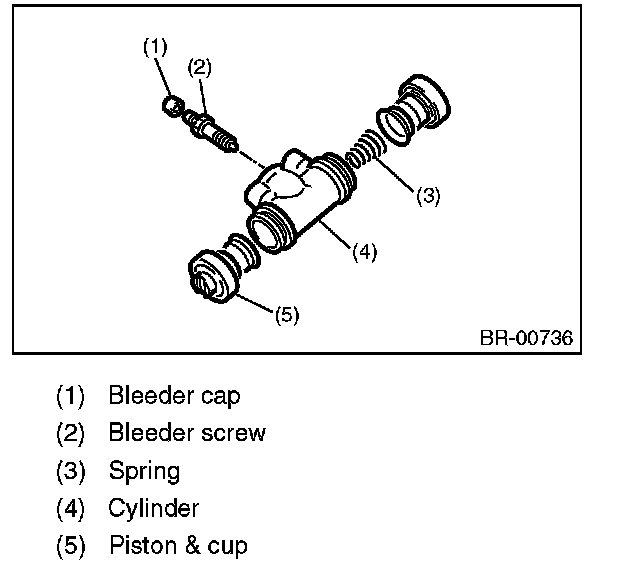 (1)
(2)
(3)
(4)
(5)
BR-00736

(1) Bleeder cap
(2) Bleeder screw
(3) Spring
(4) Cylinder
(5) Piston & cup