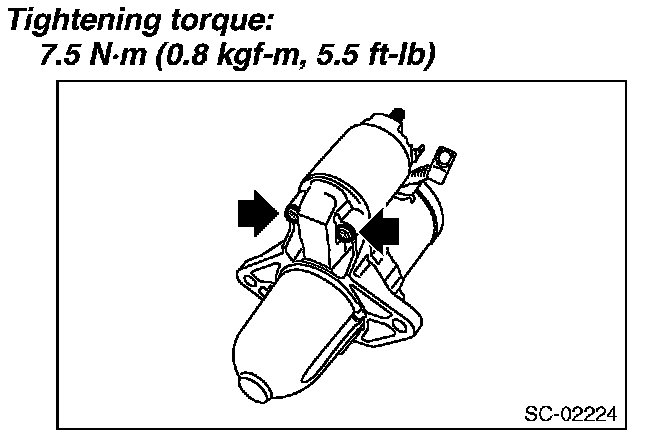 Tightening torque:
7.5 N·m (0.8 kgf-m, 5.5 ft-lb)

SC-02224