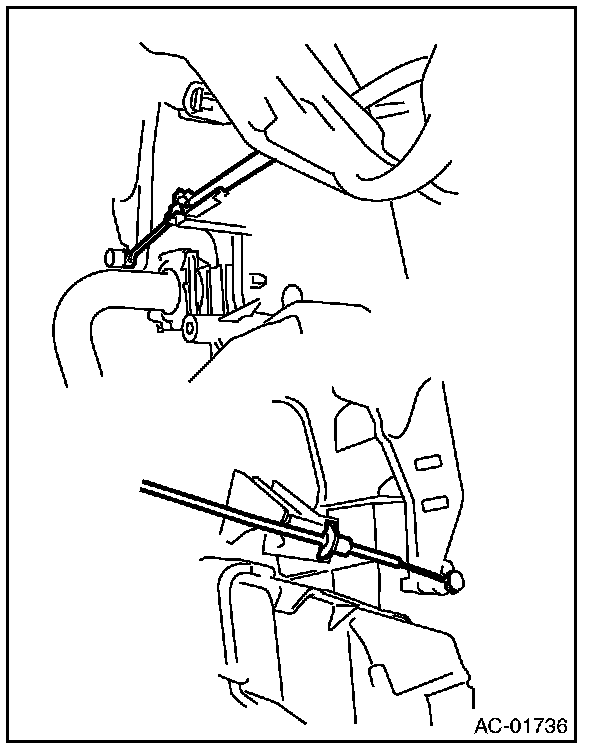 AC-01736