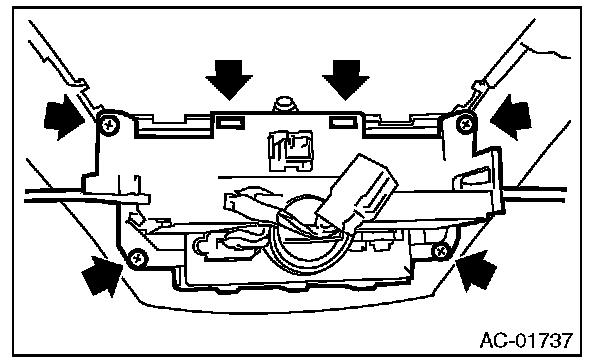 AC-01737