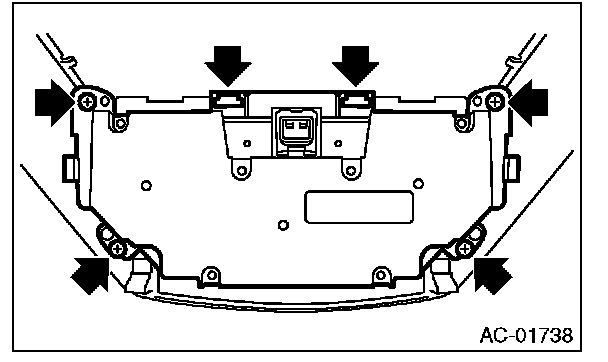 AC-01738