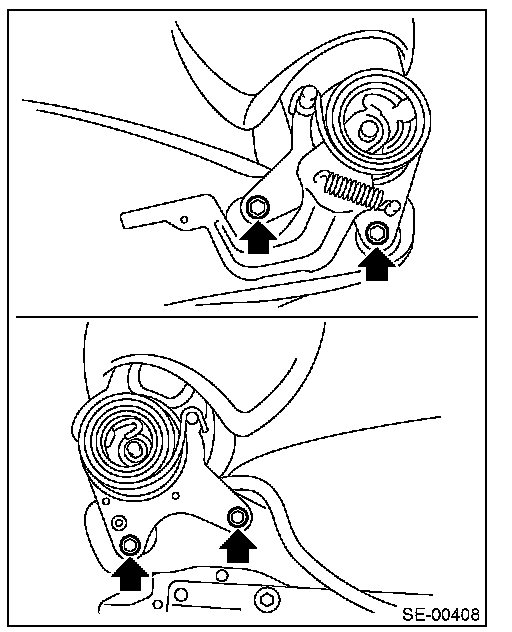 SE-00408