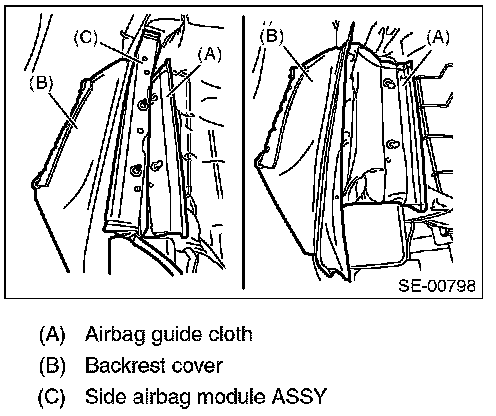 (C)
(A)
(B)

(B)
(A)

SE-00798

(A) Airbag guide cloth
(B) Backrest cover
(C) Side airbag module ASSY