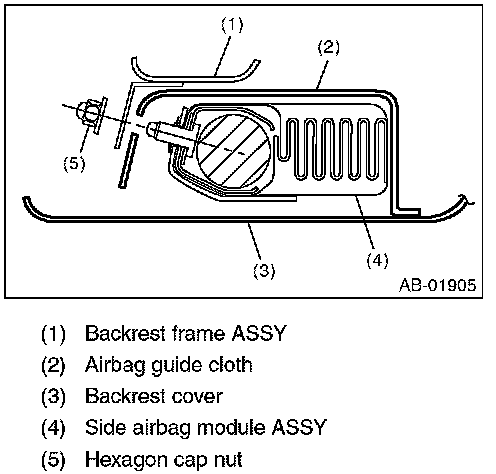 (1)
(2)
(5)
(3)
(4)
AB-01905

(1) Backrest frame ASSY
(2) Airbag guide cloth
(3) Backrest cover
(4) Side airbag module ASSY
(5) Hexagon cap nut