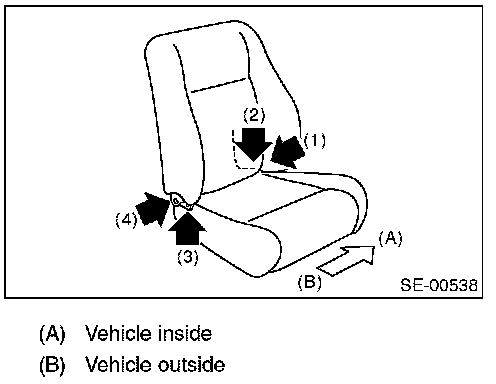 (2)
(1)
(4)
(3)
(A)
(B)
SE-00538

(A) Vehicle inside
(B) Vehicle outside