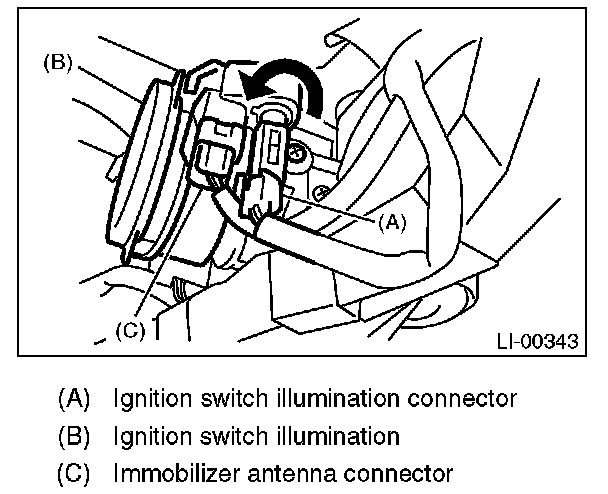 (B)
(A)
(C)
LI-00343

(A) Ignition switch illumination connector
(B) Ignition switch illumination
(C) Immobilizer antenna connector