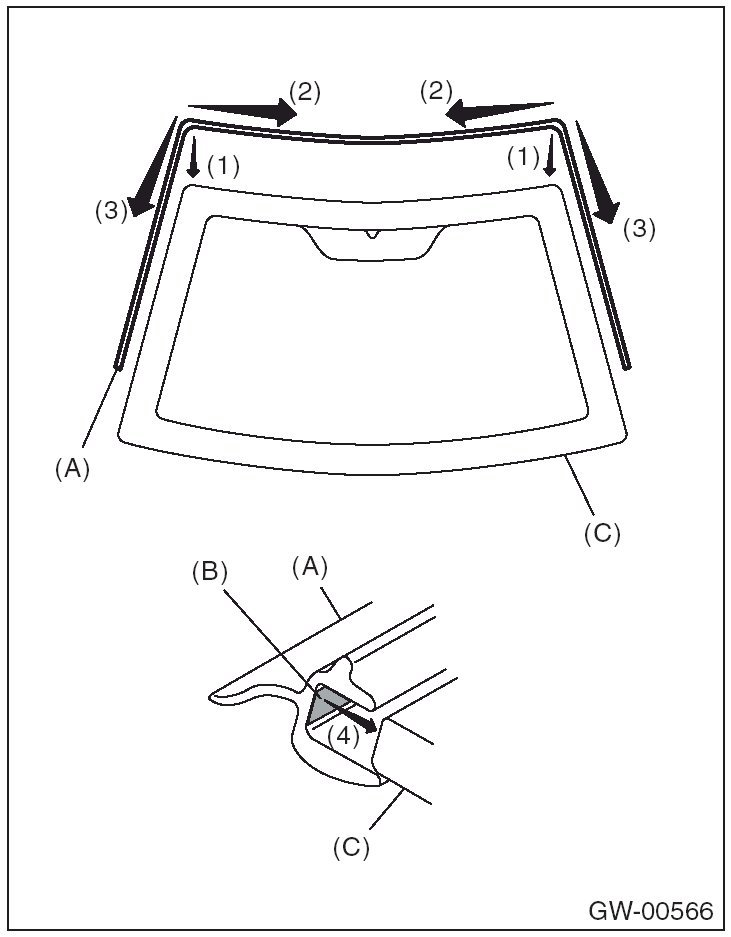 (2)
(2)
(1)
(1)
(3)
(3)
(A)
(C)
(B)
(A)
(4)
(C)
GW-00566