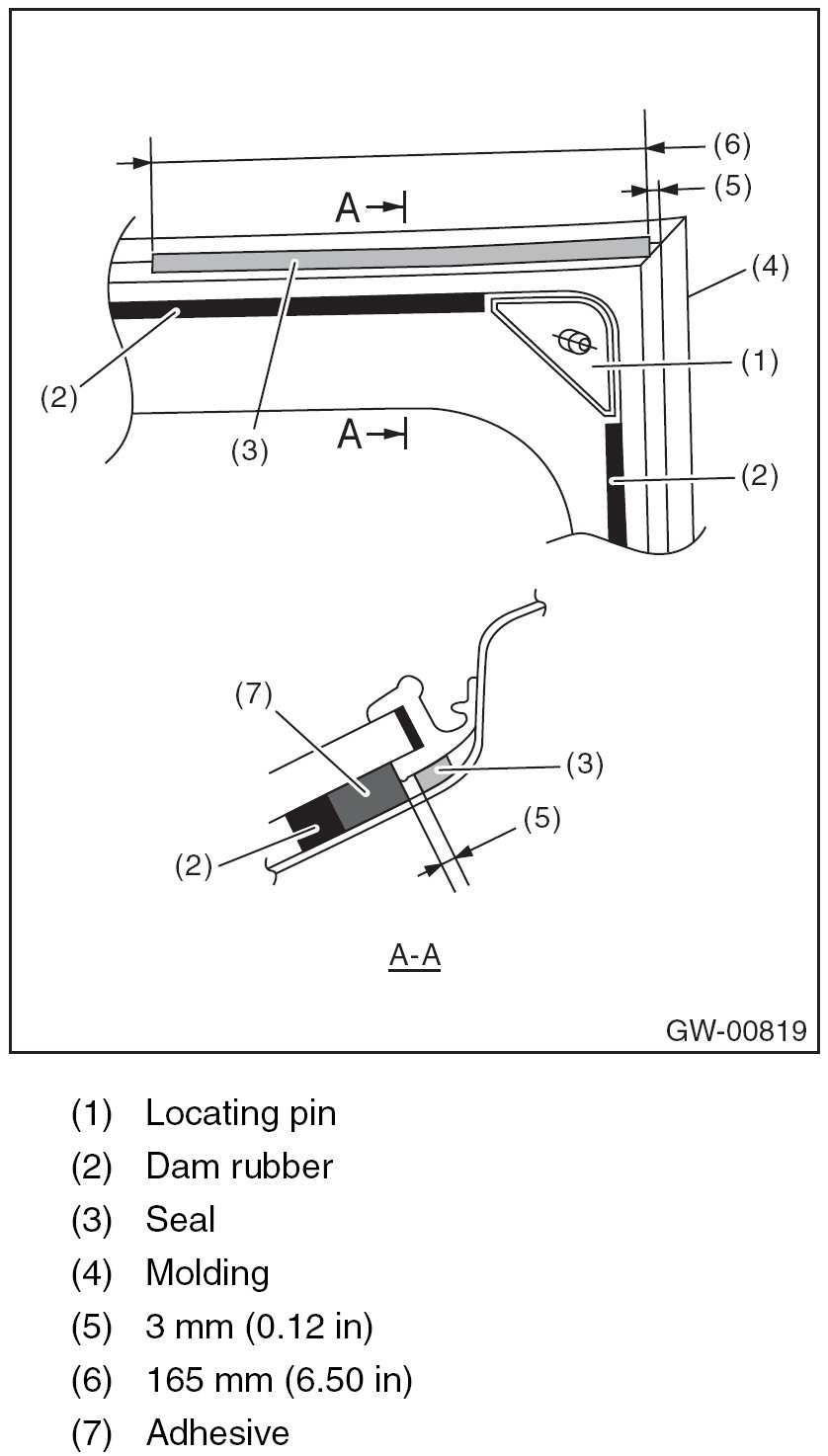 (6)
(5)
A
(4)
(1)
(2)
(3)
A
(2)

(7)
(3)
(5)
(2)
A-A

GW-00819

(1) Locating pin
(2) Dam rubber
(3) Seal
(4) Molding
(5) 3 mm (0.12 in)
(6) 165 mm (6.50 in)
(7) Adhesive