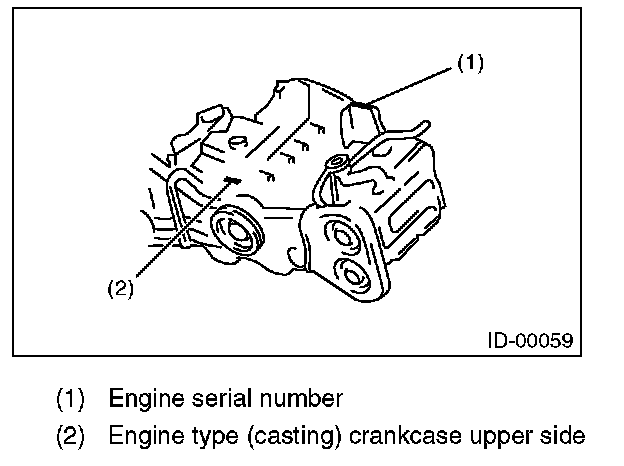 (1)

(2)

ID-00059

(1) Engine serial number

(2) Engine type (casting) crankcase upper side