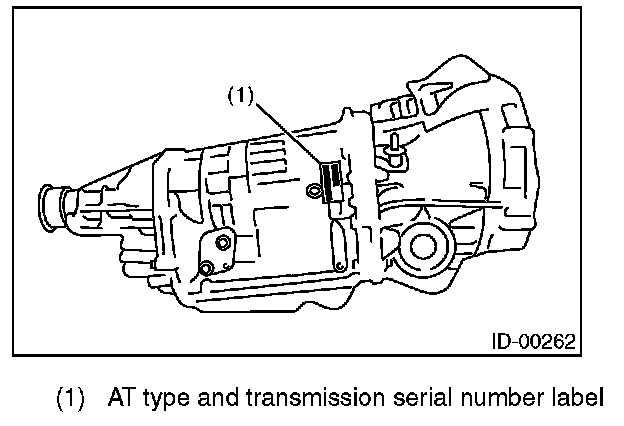 (1)

ID-00262

(1) AT type and transmission serial number label