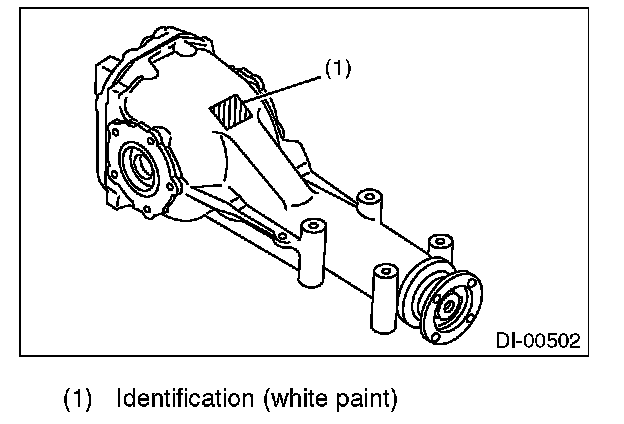 (1)

DI-00502

(1) Identification (white paint)