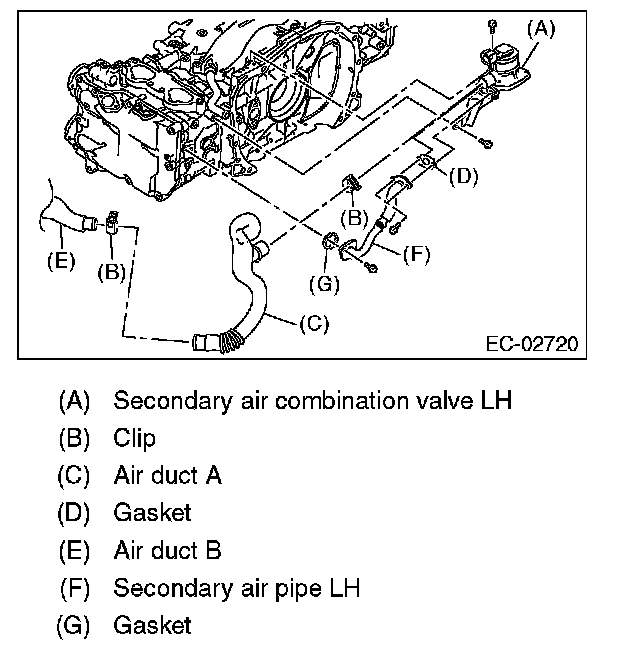 (A)
(D)
(B)
(F)
(E)
(B)
(G)
(C)
EC-02720

(A) Secondary air combination valve LH
(B) Clip
(C) Air duct A
(D) Gasket
(E) Air duct B
(F) Secondary air pipe LH
(G) Gasket