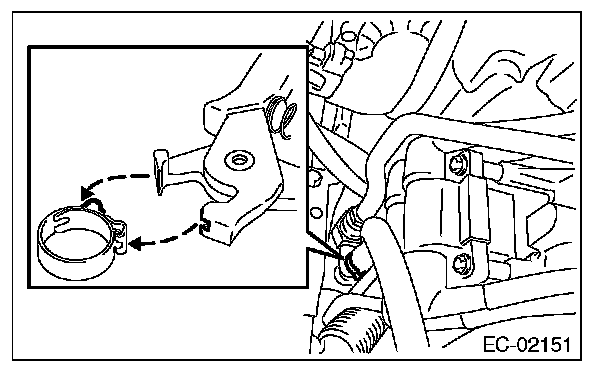 EC-02151