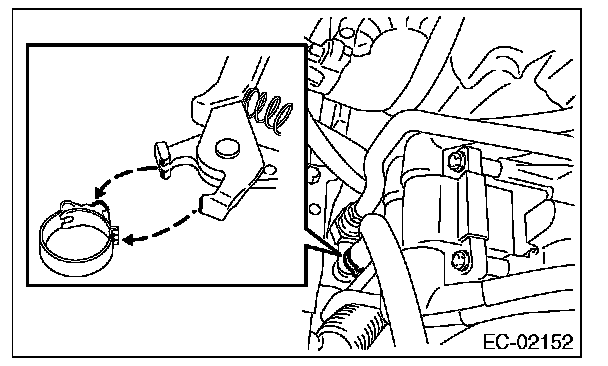 EC-02152