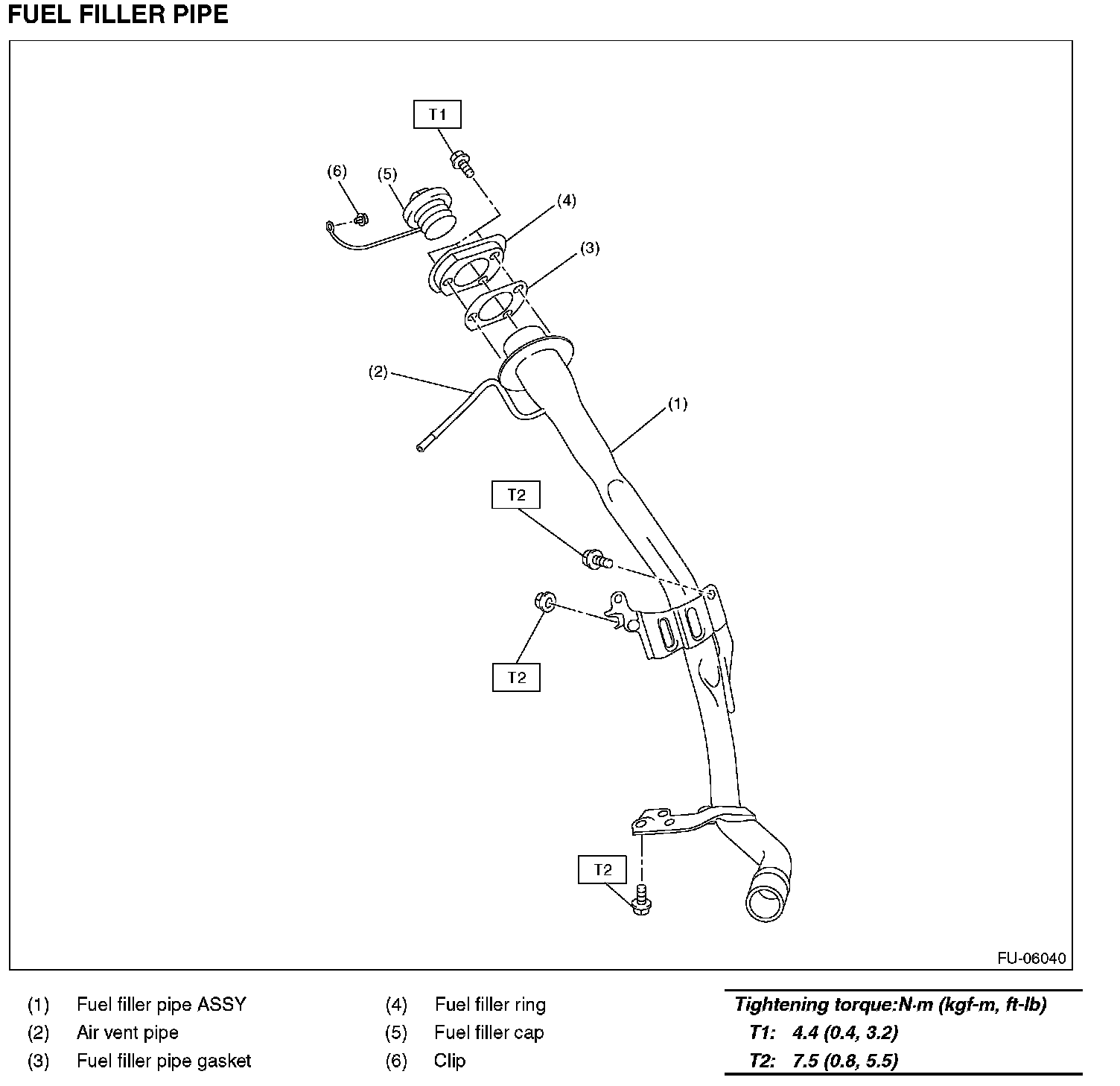 FUEL FILLER PIPE

T1

(6)

(5)

(4)

(3)

(2)

(1)

T2

T2

T2

FU-06040

(1) Fuel filler pipe ASSY
(2) Air vent pipe
(3) Fuel filler pipe gasket

(4) Fuel filler ring
(5) Fuel filler cap
(6) Clip

Tightening torque:N·m (kgf-m, ft-lb)
T1: 4.4 (0.4, 3.2)
T2: 7.5 (0.8, 5.5)