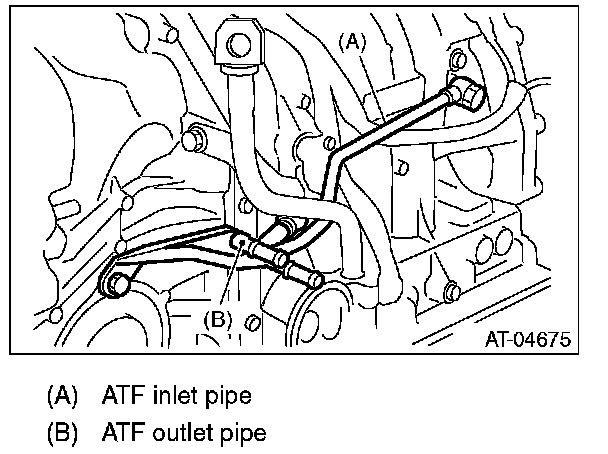 (A)

(B)

AT-04675

(A) ATF inlet pipe

(B) ATF outlet pipe