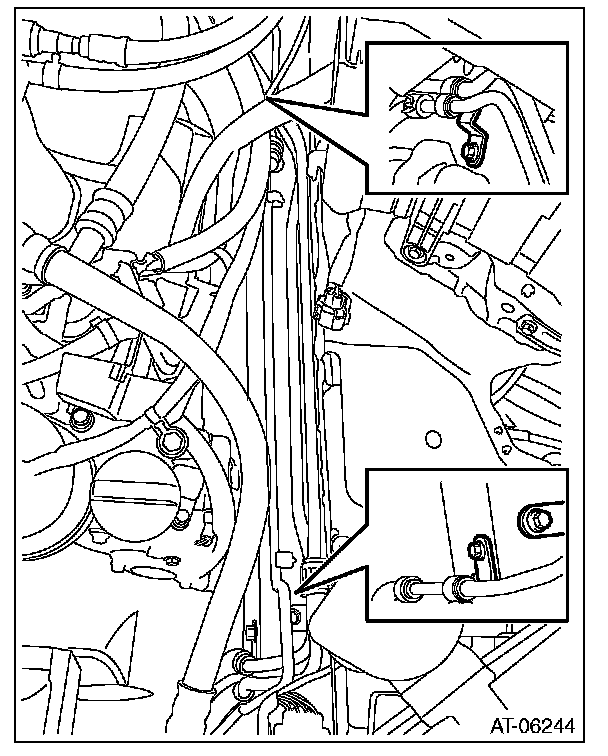 AT-06244