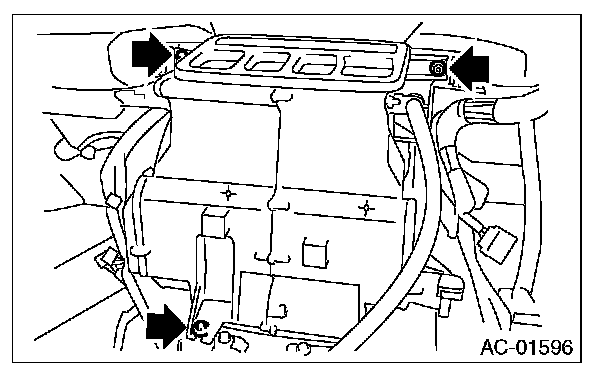 AC-01596