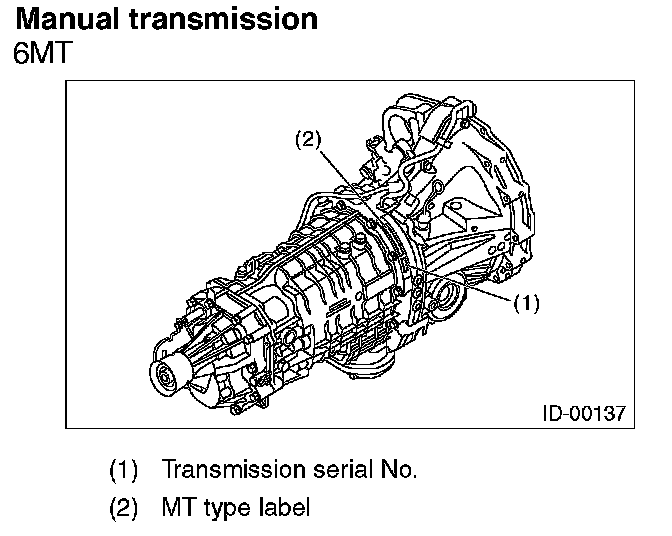 Manual transmission
6MT

(2)
(1)
ID-00137

(1) Transmission serial No.
(2) MT type label