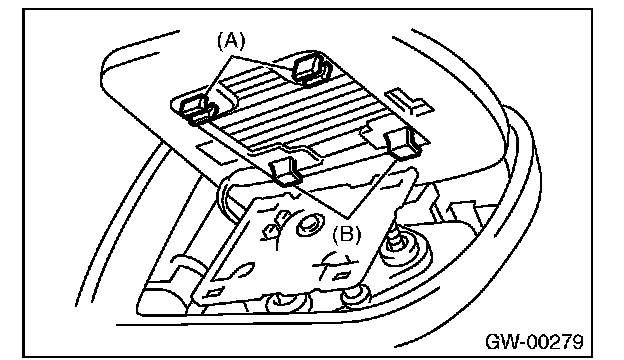 (A)
(B)
GW-00279