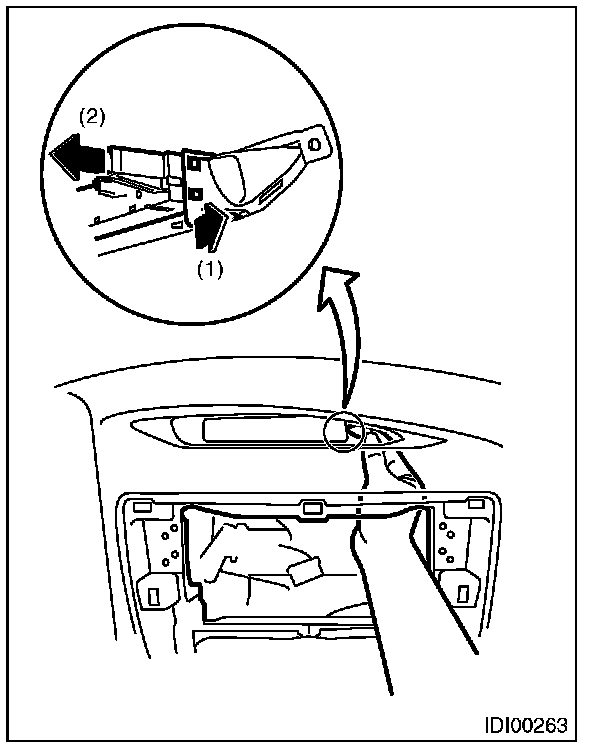 (2)

(1)

IDI00263